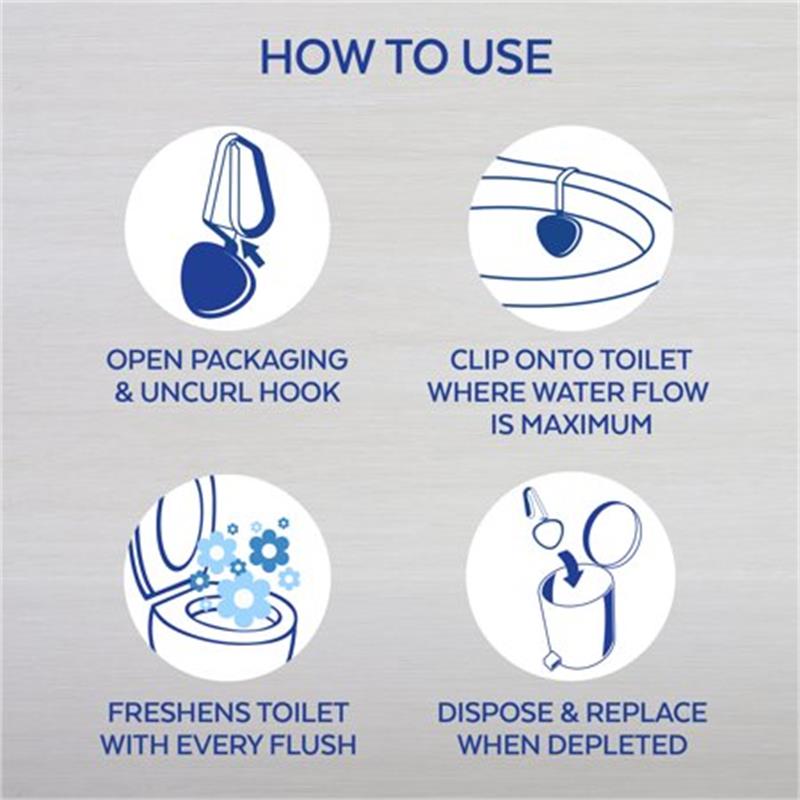 HOW TO USE

OPEN PACKAGING & UNCURL HOOK

CLIP ONTO TOILET WHERE WATER FLOW IS MAXIMUM

FRESHENS TOILET WITH EVERY FLUSH

DISPOSE & REPLACE WHEN DEPLETED